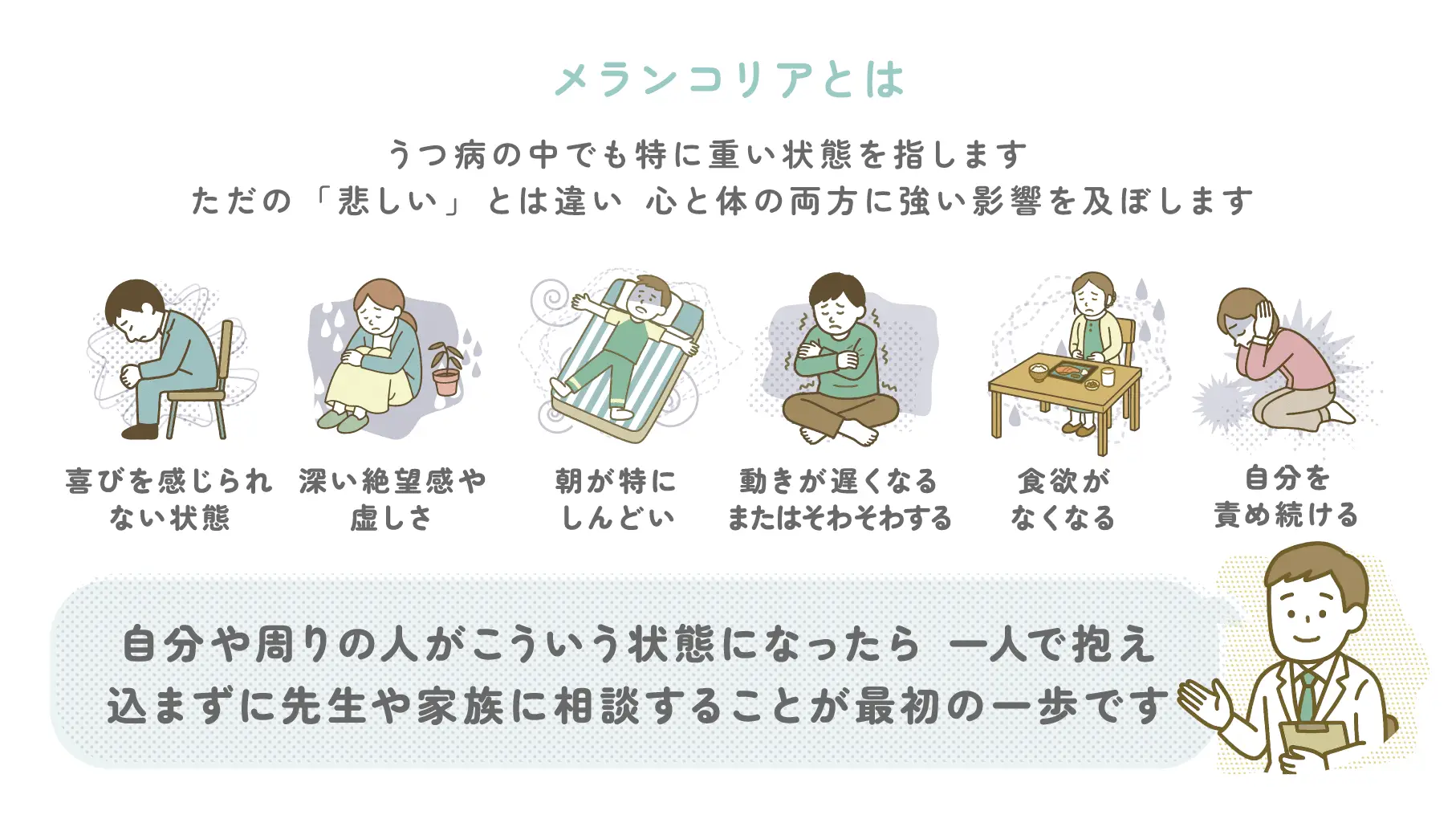 メランコリアとは

うつ病の中でも特に重い状態を指します
ただの「悲しい」とは違い 心と体の両方に強い影響を及ぼします

喜びを感じられない状態

深い絶望感や虚しさ

朝が特にしんどい

動きが遅くなるまたはそわそわする

食欲がなくなる

自分を責め続ける

自分や周りの人がこういう状態になったら 一人で抱え込まずに先生や家族に相談することが最初の一歩です